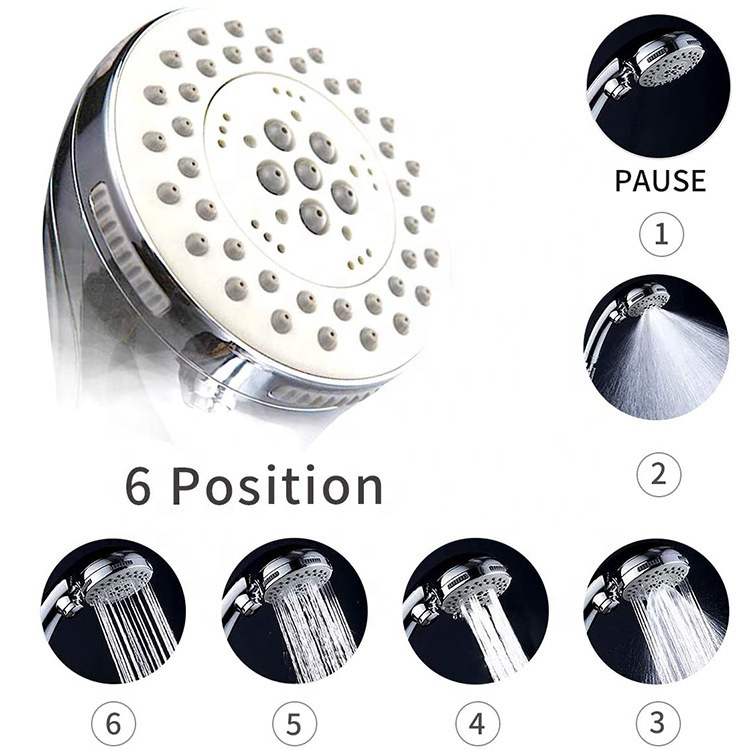 PAUSE

1

2

6 Position

6

5

4

3