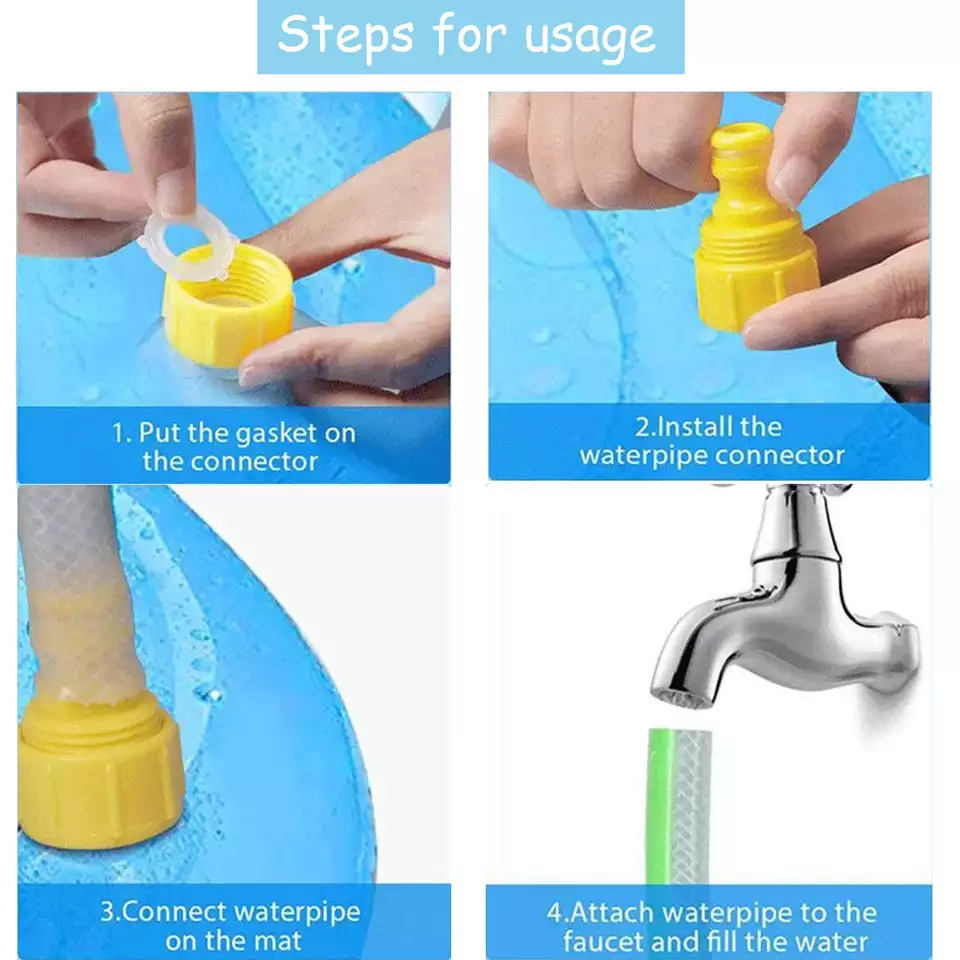 Steps for usage

1. Put the gasket on the connector

2.Install the waterpipe connector

3.Connect waterpipe on the mat

4.Attach waterpipe to the faucet and fill the water